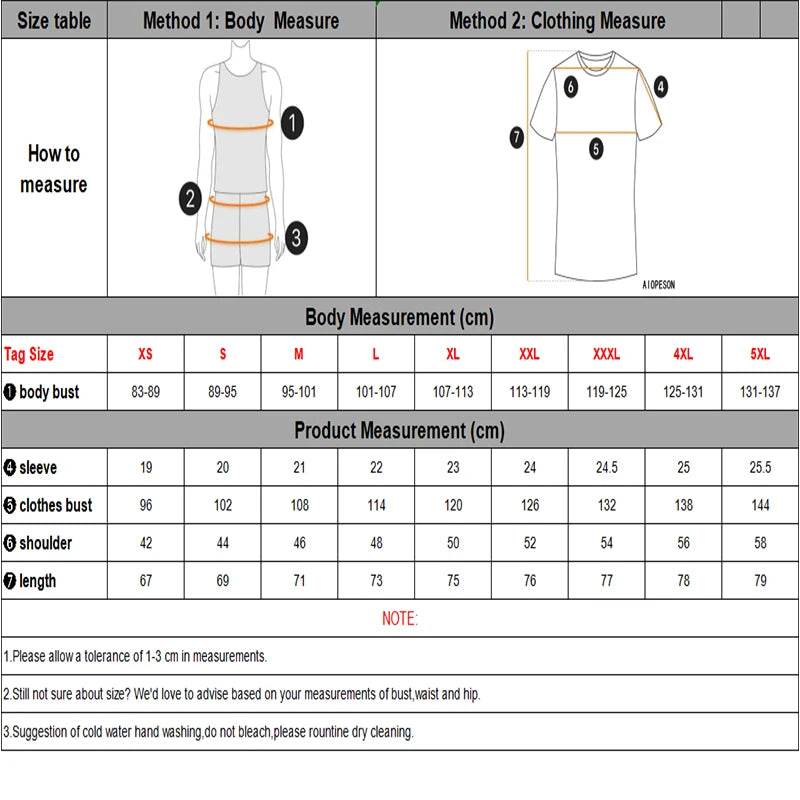 | Size table | Method 1: Body Measure | Method 2: Clothing Measure |
|---|---|---|
| How to measure | 1 2 3 | 6 4 7 5 AIOPESON |

Body Measurement (cm)

| Tag Size | XS | S | M | L | XL | XXL | XXXL | 4XL | 5XL |
|---|---|---|---|---|---|---|---|---|---|
| ❶ body bust | 83-89 | 89-95 | 95-101 | 101-107 | 107-113 | 113-119 | 119-125 | 125-131 | 131-137 |

Product Measurement (cm)

| | | | | | | | | | |
|---|---|---|---|---|---|---|---|---|---|
| ❹ sleeve | 19 | 20 | 21 | 22 | 23 | 24 | 24.5 | 25 | 25.5 |
| ❺ clothes bust | 96 | 102 | 108 | 114 | 120 | 126 | 132 | 138 | 144 |
| ❻ shoulder | 42 | 44 | 46 | 48 | 50 | 52 | 54 | 56 | 58 |
| ❼ length | 67 | 69 | 71 | 73 | 75 | 76 | 77 | 78 | 79 |

NOTE:

1.Please allow a tolerance of 1-3 cm in measurements.

2.Still not sure about size? We'd love to advise based on your measurements of bust,waist and hip.

3.Suggestion of cold water hand washing,do not bleach,please rountine dry cleaning.